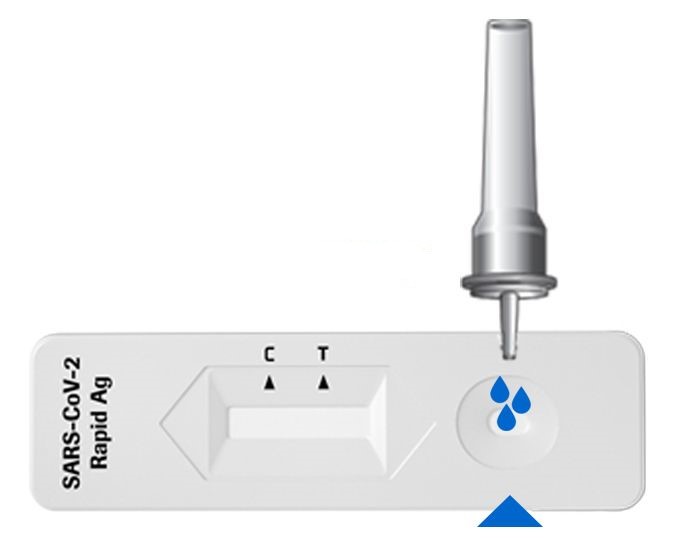 SARS-CoV-2
Rapid Ag

C
T